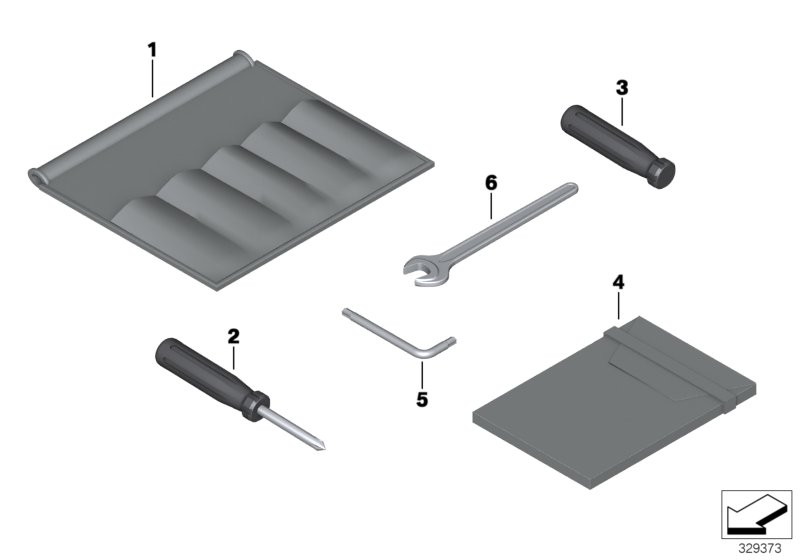 1
3
6
4
2
5
329373